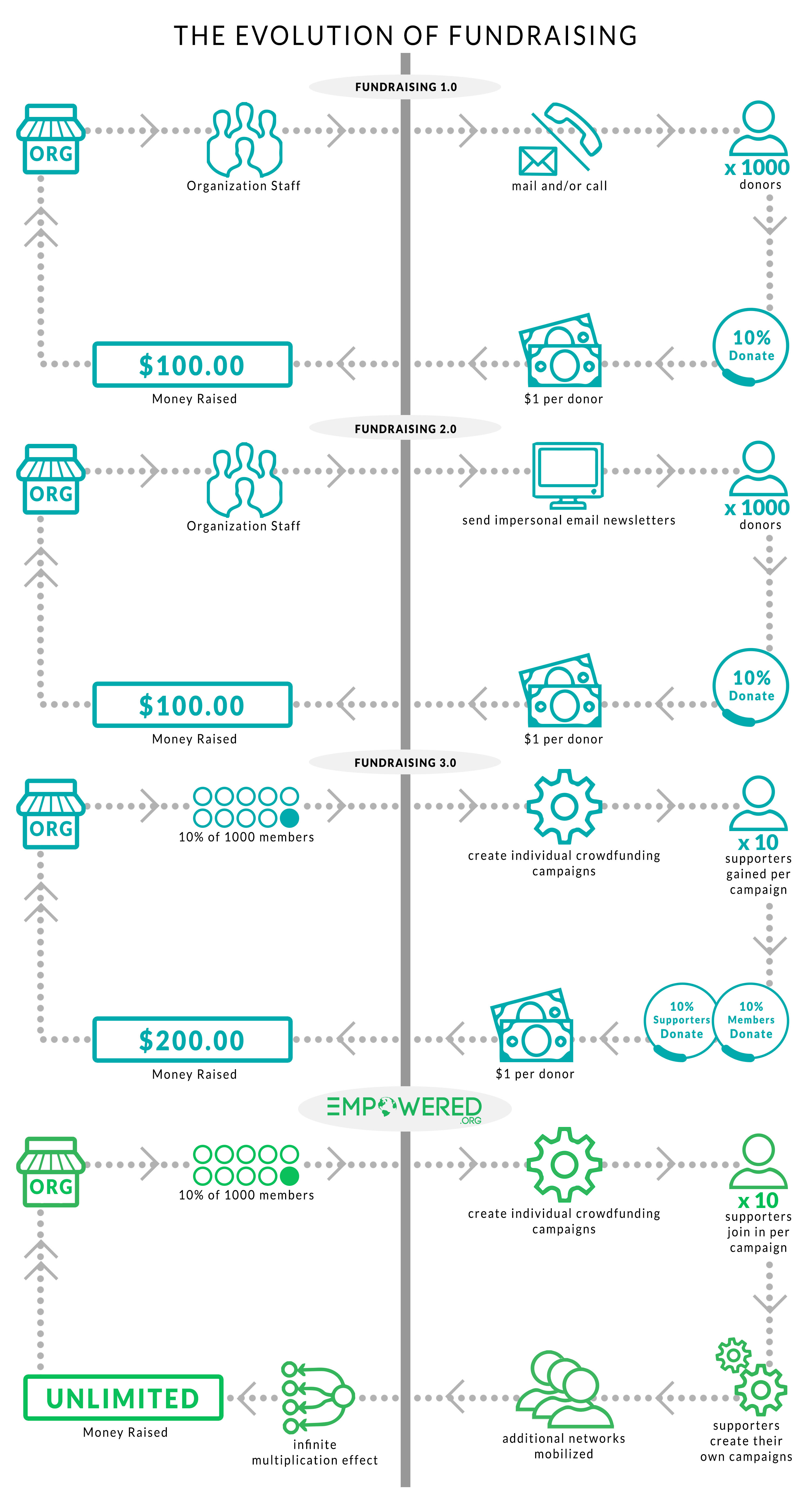 THE EVOLUTION OF FUNDRAISING

FUNDRAISING 1.0

ORG

Organization Staff

mail and/or call

x 1000
donors

10%
Donate

$1 per donor

$100.00
Money Raised

FUNDRAISING 2.0

ORG

Organization Staff

send impersonal email newsletters

x 1000
donors

10%
Donate

$1 per donor

$100.00
Money Raised

FUNDRAISING 3.0

ORG

10% of 1000 members

create individual crowdfunding campaigns

x 10
supporters gained per campaign

10%
Supporters
Donate

10%
Members
Donate

$1 per donor

$200.00
Money Raised

EMPOWERED
.ORG

ORG

10% of 1000 members

create individual crowdfunding campaigns

x 10
supporters join in per campaign

supporters create their own campaigns

additional networks mobilized

infinite multiplication effect

UNLIMITED
Money Raised